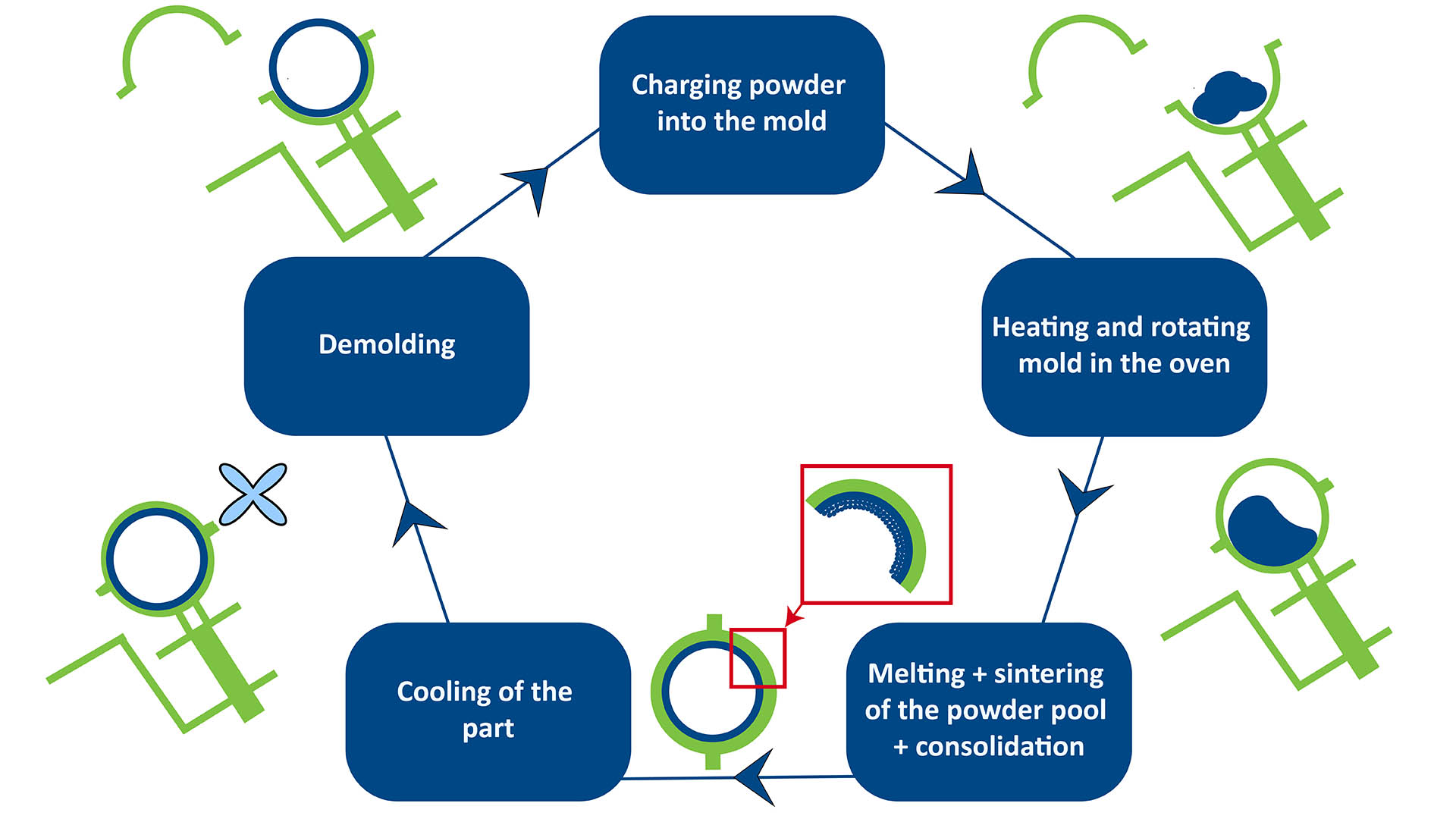 Charging powder into the mold

Heating and rotating mold in the oven

Melting + sintering of the powder pool + consolidation

Cooling of the part

Demolding